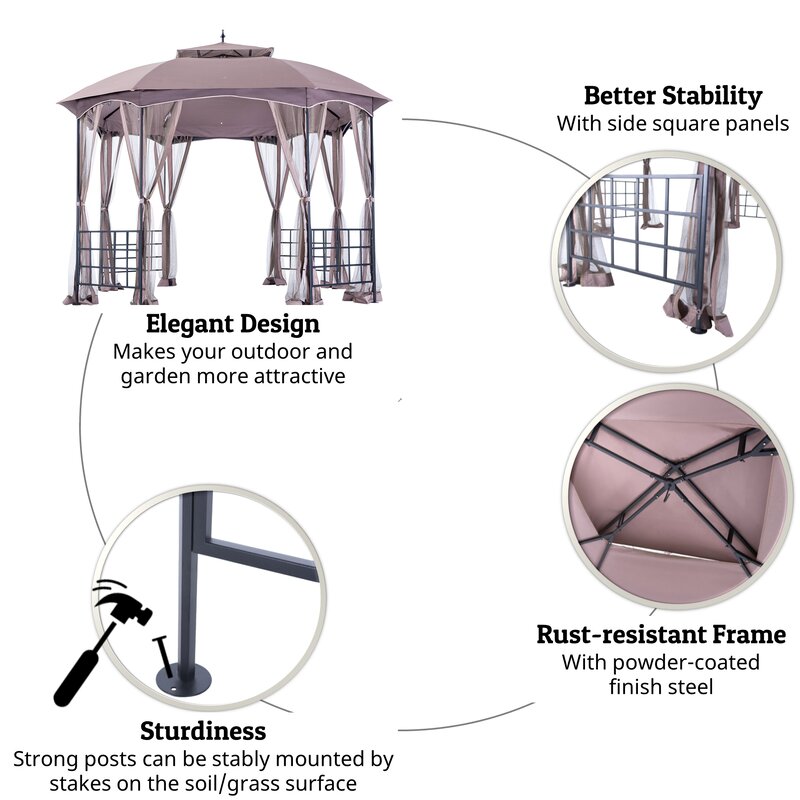 Better Stability
With side square panels

Elegant Design
Makes your outdoor and garden more attractive

Rust-resistant Frame
With powder-coated finish steel

Sturdiness
Strong posts can be stably mounted by stakes on the soil/grass surface